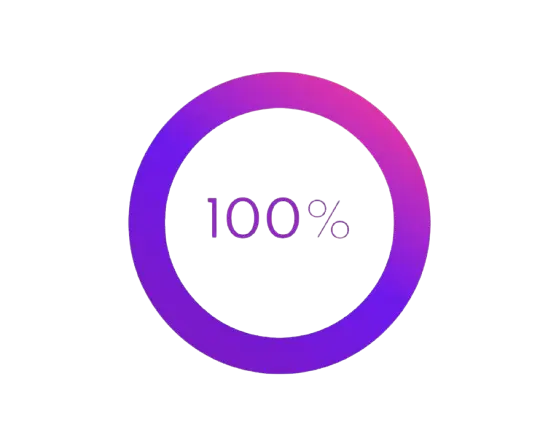 100%